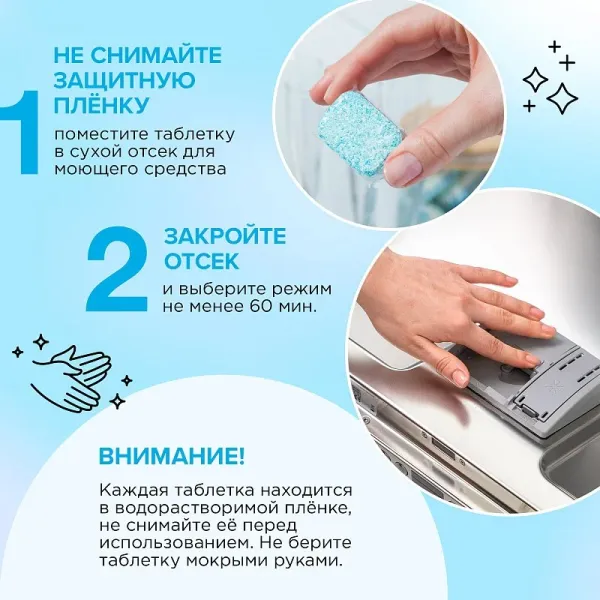 1

НЕ СНИМАЙТЕ ЗАЩИТНУЮ ПЛЁНКУ

поместите таблетку в сухой отсек для моющего средства

2

ЗАКРОЙТЕ ОТСЕК

и выберите режим не менее 60 мин.

ВНИМАНИЕ!

Каждая таблетка находится в водорастворимой плёнке, не снимайте её перед использованием. Не берите таблетку мокрыми руками.