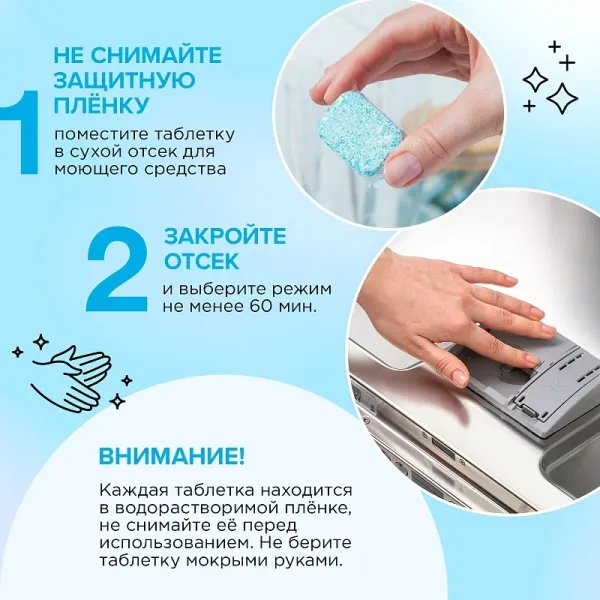 1
НЕ СНИМАЙТЕ ЗАЩИТНУЮ ПЛЁНКУ
поместите таблетку в сухой отсек для моющего средства

2
ЗАКРОЙТЕ ОТСЕК
и выберите режим не менее 60 мин.

ВНИМАНИЕ!

Каждая таблетка находится в водорастворимой плёнке, не снимайте её перед использованием. Не берите таблетку мокрыми руками.